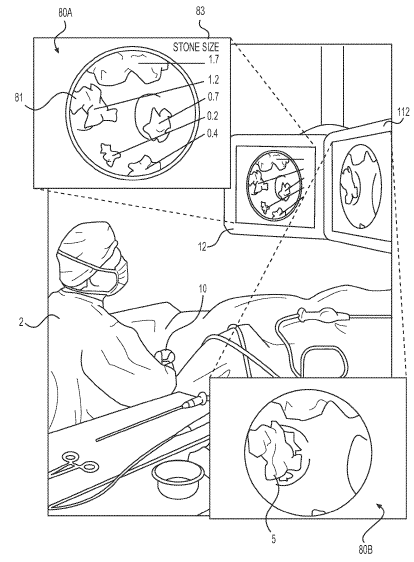 80A
83
STONE SIZE
1.7
1.2
0.7
0.2
0.4
81
112
12
10
2
5
80B